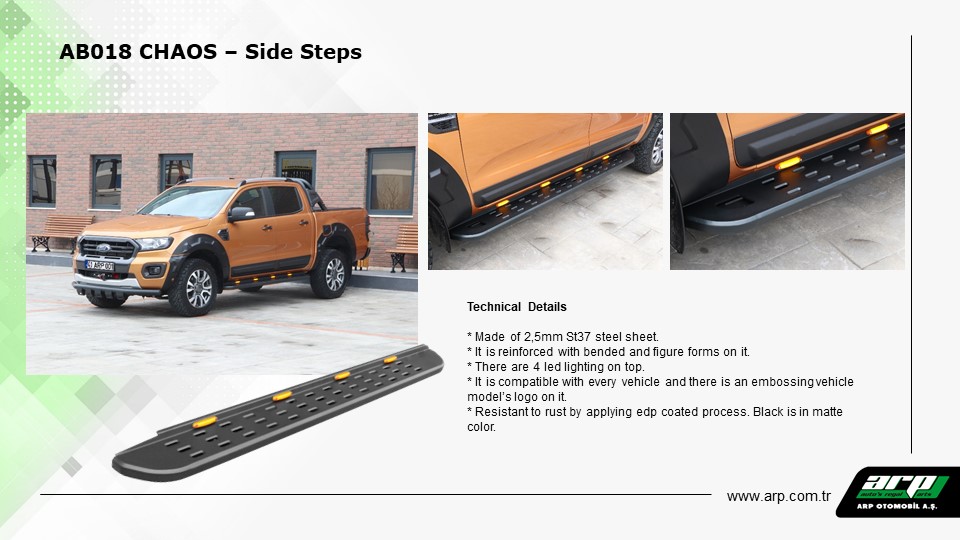 AB018 CHAOS – Side Steps

Technical Details

* Made of 2,5mm St37 steel sheet.
* It is reinforced with bended and figure forms on it.
* There are 4 led lighting on top.
* It is compatible with every vehicle and there is an embossing vehicle model's logo on it.
* Resistant to rust by applying edp coated process. Black is in matte color.

www.arp.com.tr

arp
auto's regal parts
ARP OTOMOBİL A.Ş.