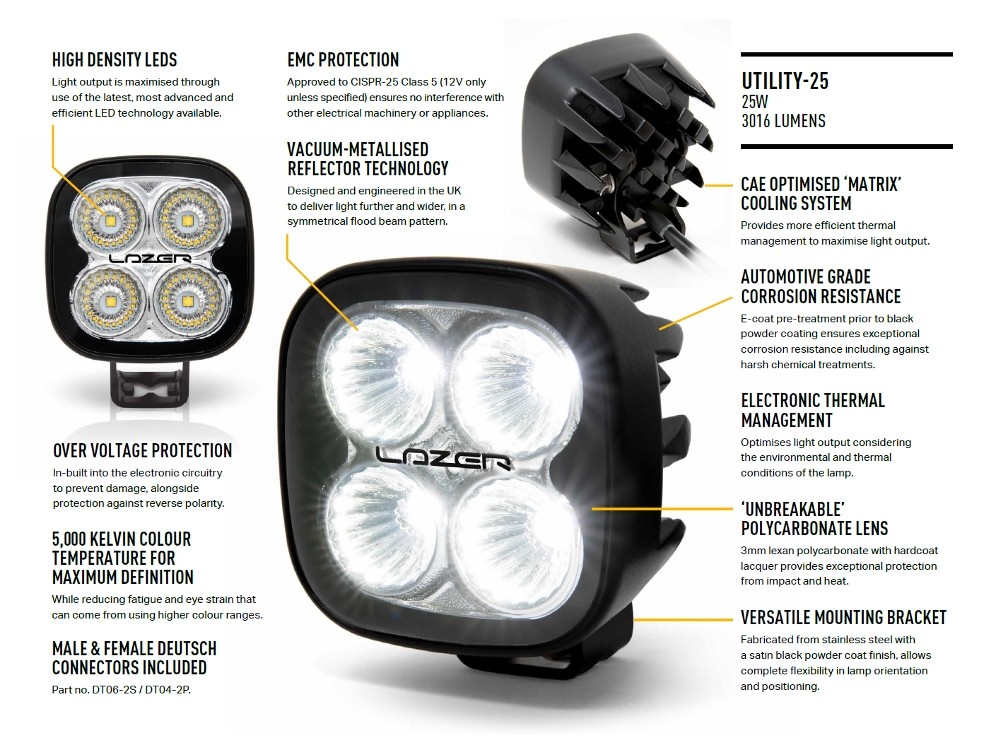 HIGH DENSITY LEDS
Light output is maximised through use of the latest, most advanced and efficient LED technology available.

LAZER

OVER VOLTAGE PROTECTION
In-built into the electronic circuitry to prevent damage, alongside protection against reverse polarity.

5,000 KELVIN COLOUR TEMPERATURE FOR MAXIMUM DEFINITION
While reducing fatigue and eye strain that can come from using higher colour ranges.

MALE & FEMALE DEUTSCH CONNECTORS INCLUDED
Part no. DT06-2S / DT04-2P.

EMC PROTECTION
Approved to CISPR-25 Class 5 (12V only unless specified) ensures no interference with other electrical machinery or appliances.

VACUUM-METALLISED REFLECTOR TECHNOLOGY
Designed and engineered in the UK to deliver light further and wider, in a symmetrical flood beam pattern.

LAZER

UTILITY-25
25W
3016 LUMENS

CAE OPTIMISED 'MATRIX' COOLING SYSTEM
Provides more efficient thermal management to maximise light output.

AUTOMOTIVE GRADE CORROSION RESISTANCE
E-coat pre-treatment prior to black powder coating ensures exceptional corrosion resistance including against harsh chemical treatments.

ELECTRONIC THERMAL MANAGEMENT
Optimises light output considering the environmental and thermal conditions of the lamp.

'UNBREAKABLE' POLYCARBONATE LENS
3mm lexan polycarbonate with hardcoat lacquer provides exceptional protection from impact and heat.

VERSATILE MOUNTING BRACKET
Fabricated from stainless steel with a satin black powder coat finish, allows complete flexibility in lamp orientation and positioning.